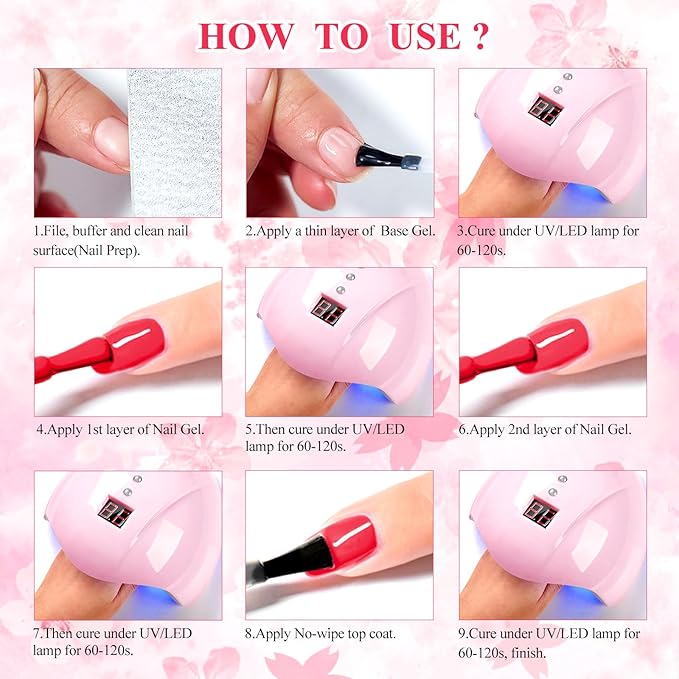 HOW TO USE ?

1.File, buffer and clean nail surface(Nail Prep).

2.Apply a thin layer of Base Gel.

3.Cure under UV/LED lamp for 60-120s.

4.Apply 1st layer of Nail Gel.

5.Then cure under UV/LED lamp for 60-120s.

6.Apply 2nd layer of Nail Gel.

7.Then cure under UV/LED lamp for 60-120s.

8.Apply No-wipe top coat.

9.Cure under UV/LED lamp for 60-120s, finish.