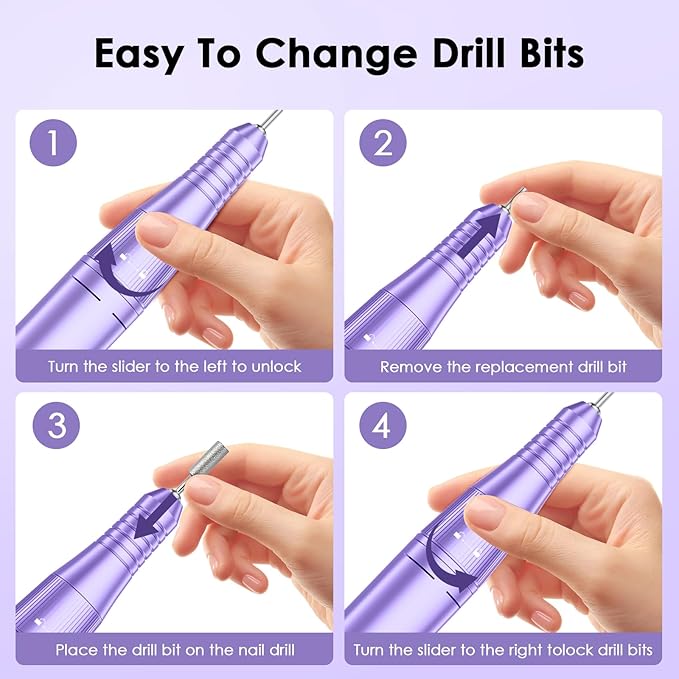 Easy To Change Drill Bits

1

Turn the slider to the left to unlock

2

Remove the replacement drill bit

3

Place the drill bit on the nail drill

4

Turn the slider to the right tolock drill bits