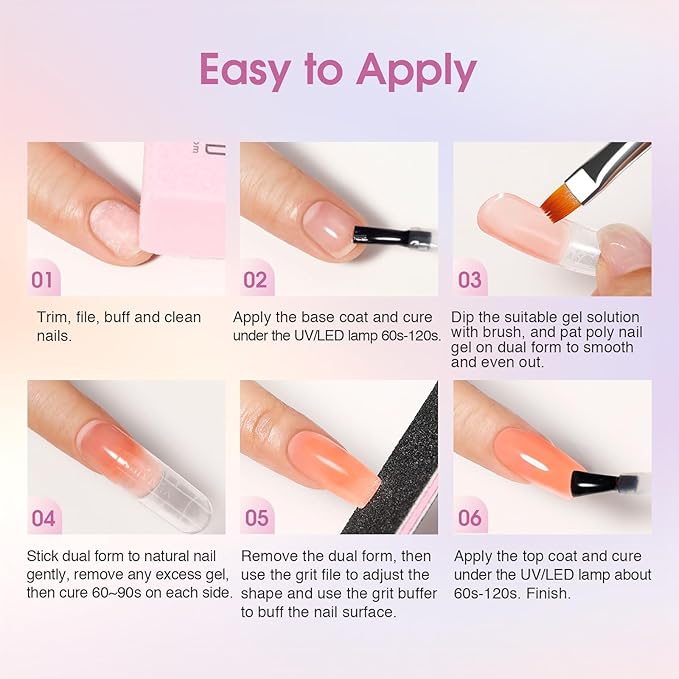 Easy to Apply

01

Trim, file, buff and clean nails.

02

Apply the base coat and cure under the UV/LED lamp 60s-120s.

03

Dip the suitable gel solution with brush, and pat poly nail gel on dual form to smooth and even out.

04

Stick dual form to natural nail gently, remove any excess gel, then cure 60~90s on each side.

05

Remove the dual form, then use the grit file to adjust the shape and use the grit buffer to buff the nail surface.

06

Apply the top coat and cure under the UV/LED lamp about 60s-120s. Finish.