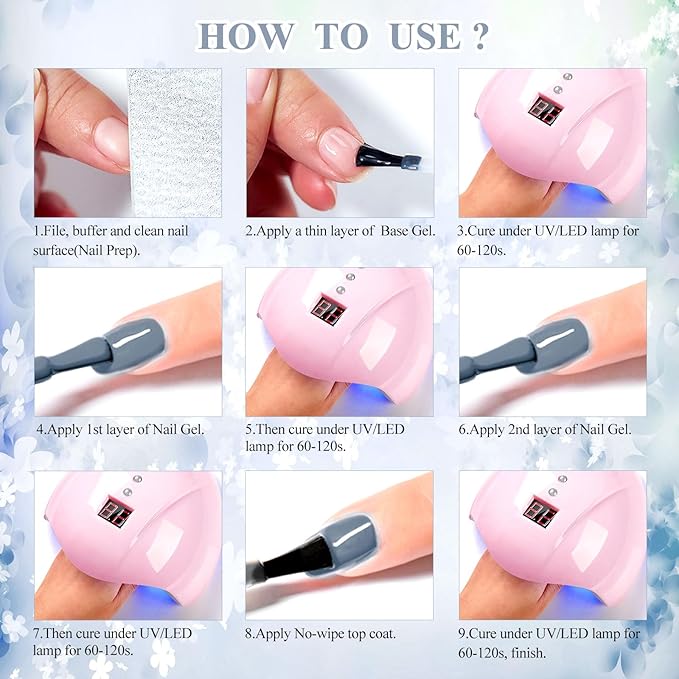 HOW TO USE ?

1.File, buffer and clean nail surface(Nail Prep).

2.Apply a thin layer of Base Gel.

3.Cure under UV/LED lamp for 60-120s.

4.Apply 1st layer of Nail Gel.

5.Then cure under UV/LED lamp for 60-120s.

6.Apply 2nd layer of Nail Gel.

7.Then cure under UV/LED lamp for 60-120s.

8.Apply No-wipe top coat.

9.Cure under UV/LED lamp for 60-120s, finish.