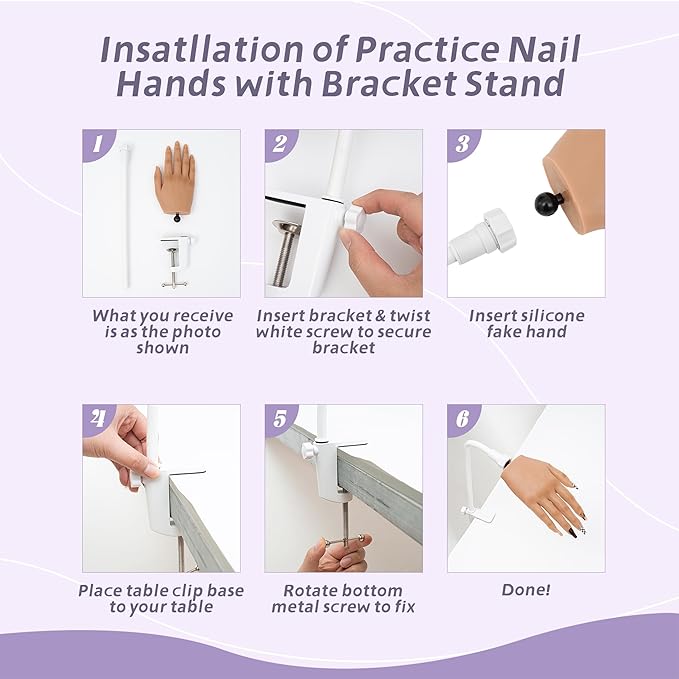 Insatllation of Practice Nail Hands with Bracket Stand

1

What you receive is as the photo shown

2

Insert bracket & twist white screw to secure bracket

3

Insert silicone fake hand

4

Place table clip base to your table

5

Rotate bottom metal screw to fix

6

Done!