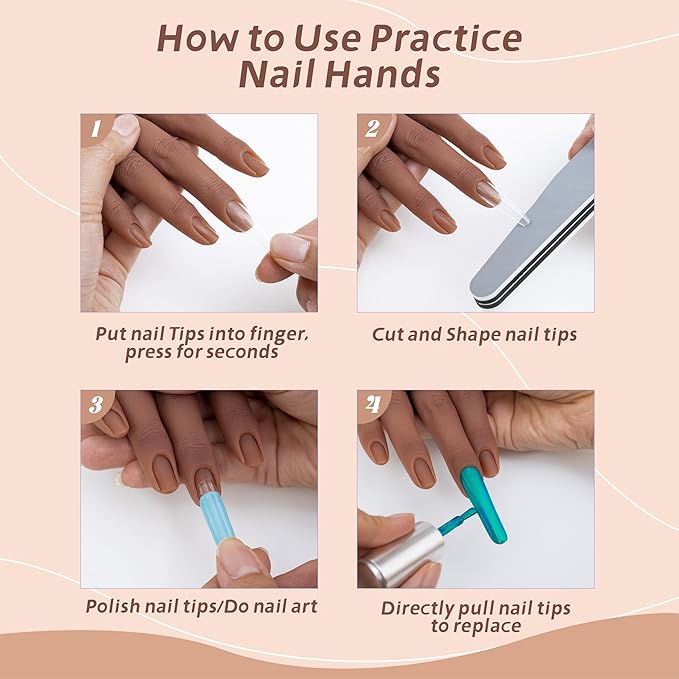 How to Use Practice Nail Hands

1

Put nail Tips into finger, press for seconds

2

Cut and Shape nail tips

3

Polish nail tips/Do nail art

4

Directly pull nail tips to replace