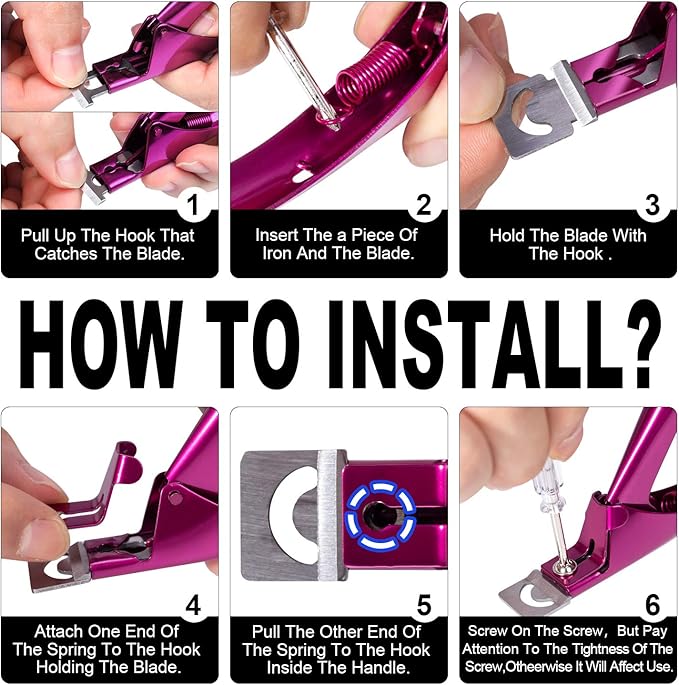 1
Pull Up The Hook That Catches The Blade.

2
Insert The a Piece Of Iron And The Blade.

3
Hold The Blade With The Hook .

HOW TO INSTALL?

4
Attach One End Of The Spring To The Hook Holding The Blade.

5
Pull The Other End Of The Spring To The Hook Inside The Handle.

6
Screw On The Screw， But Pay Attention To The Tightness Of The Screw,Otheerwise It Will Affect Use.