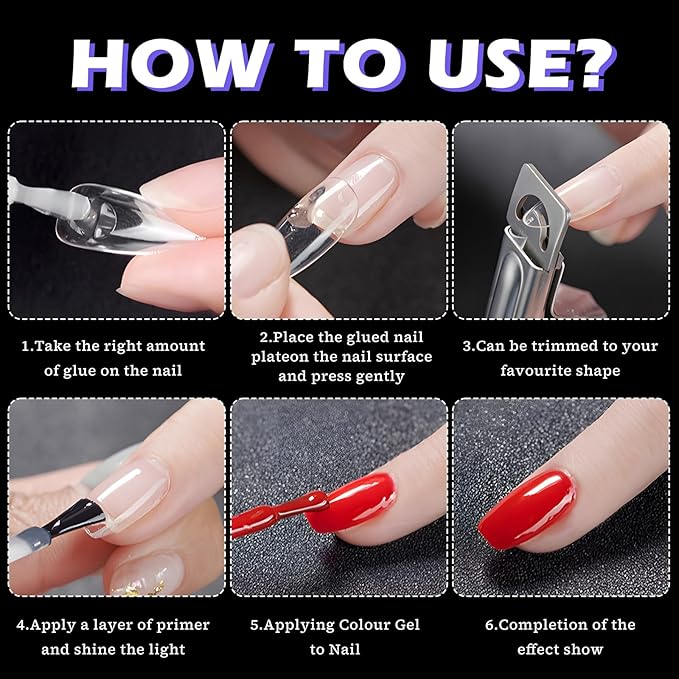 HOW TO USE?

1.Take the right amount of glue on the nail

2.Place the glued nail plateon the nail surface and press gently

3.Can be trimmed to your favourite shape

4.Apply a layer of primer and shine the light

5.Applying Colour Gel to Nail

6.Completion of the effect show