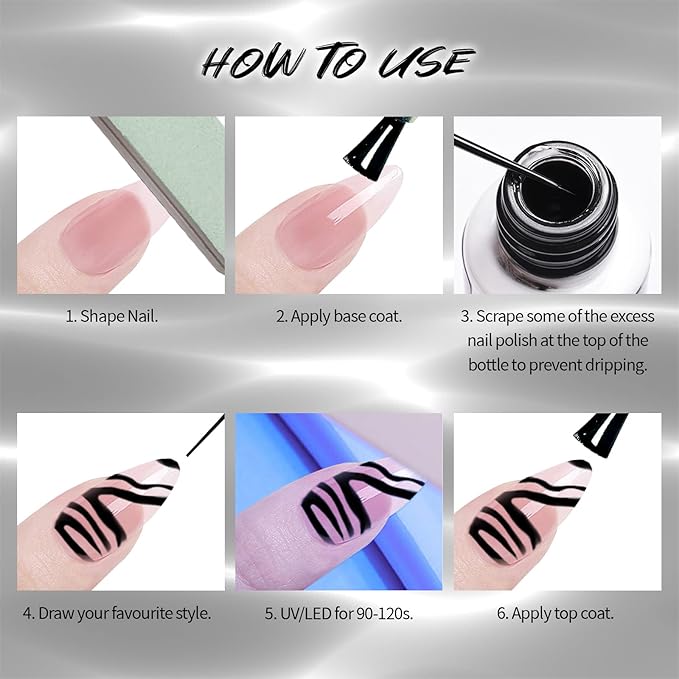 HOW TO USE

1. Shape Nail.

2. Apply base coat.

3. Scrape some of the excess nail polish at the top of the bottle to prevent dripping.

4. Draw your favourite style.

5. UV/LED for 90-120s.

6. Apply top coat.