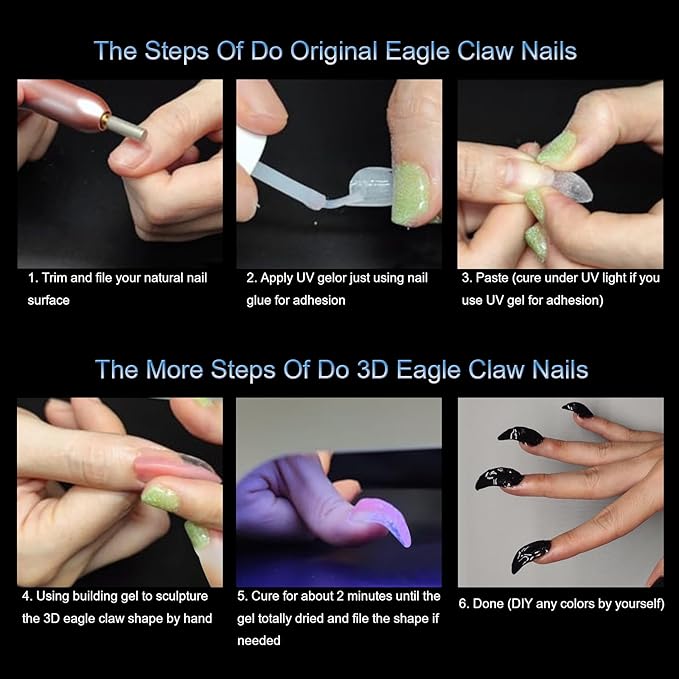 The Steps Of Do Original Eagle Claw Nails

1. Trim and file your natural nail surface

2. Apply UV gelor just using nail glue for adhesion

3. Paste (cure under UV light if you use UV gel for adhesion)

The More Steps Of Do 3D Eagle Claw Nails

4. Using building gel to sculpture the 3D eagle claw shape by hand

5. Cure for about 2 minutes until the gel totally dried and file the shape if needed

6. Done (DIY any colors by yourself)