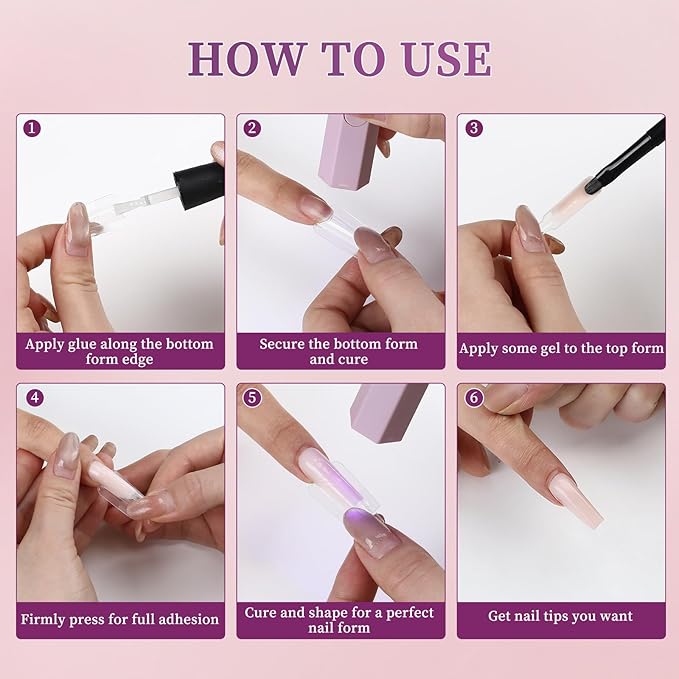 HOW TO USE

1
Apply glue along the bottom form edge

2
Secure the bottom form and cure

3
Apply some gel to the top form

4
Firmly press for full adhesion

5
Cure and shape for a perfect nail form

6
Get nail tips you want