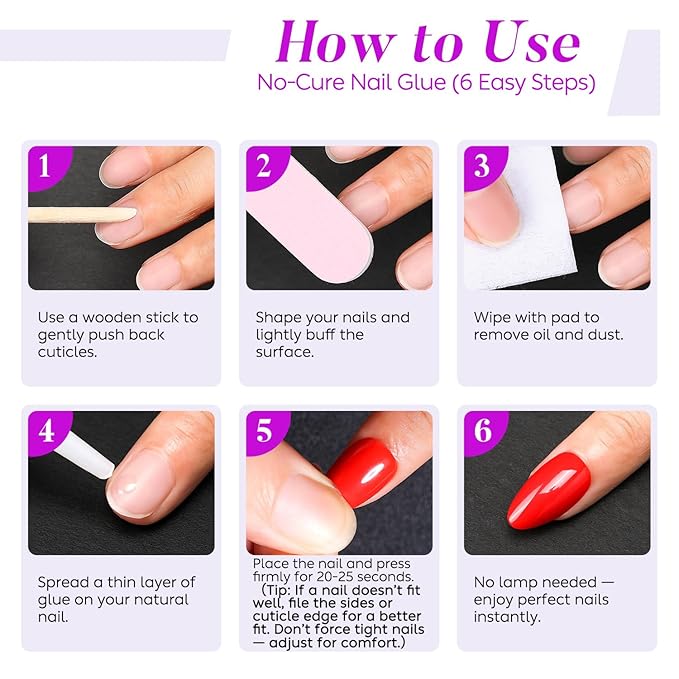 How to Use
No-Cure Nail Glue (6 Easy Steps)

1
Use a wooden stick to gently push back cuticles.

2
Shape your nails and lightly buff the surface.

3
Wipe with pad to remove oil and dust.

4
Spread a thin layer of glue on your natural nail.

5
Place the nail and press firmly for 20-25 seconds. (Tip: If a nail doesn't fit well, file the sides or cuticle edge for a better fit. Don't force tight nails — adjust for comfort.)

6
No lamp needed — enjoy perfect nails instantly.