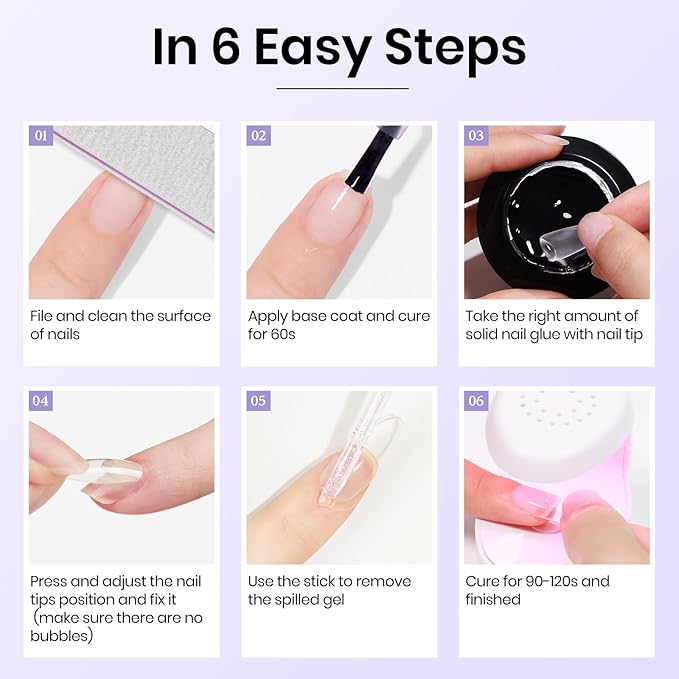 In 6 Easy Steps

01

File and clean the surface of nails

02

Apply base coat and cure for 60s

03

Take the right amount of solid nail glue with nail tip

04

Press and adjust the nail tips position and fix it （make sure there are no bubbles）

05

Use the stick to remove the spilled gel

06

Cure for 90-120s and finished