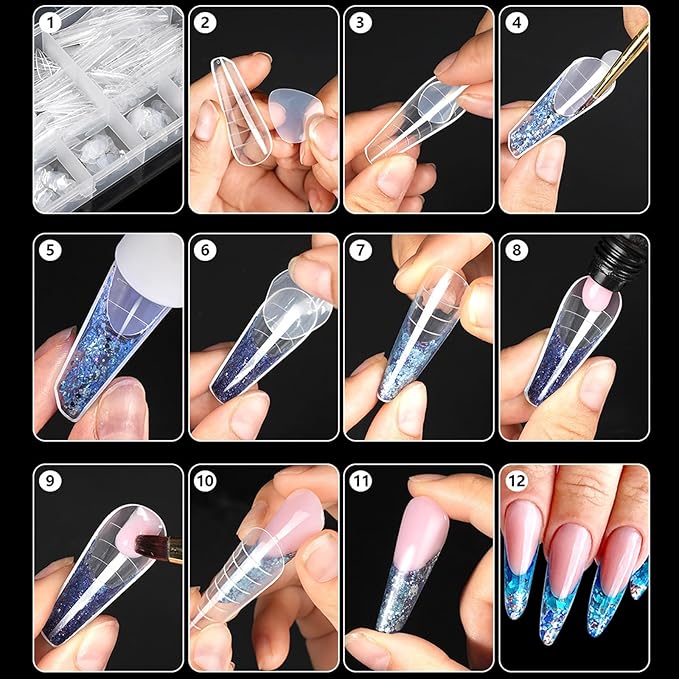 1
2
3
4
5
6
7
8
9
10
11
12