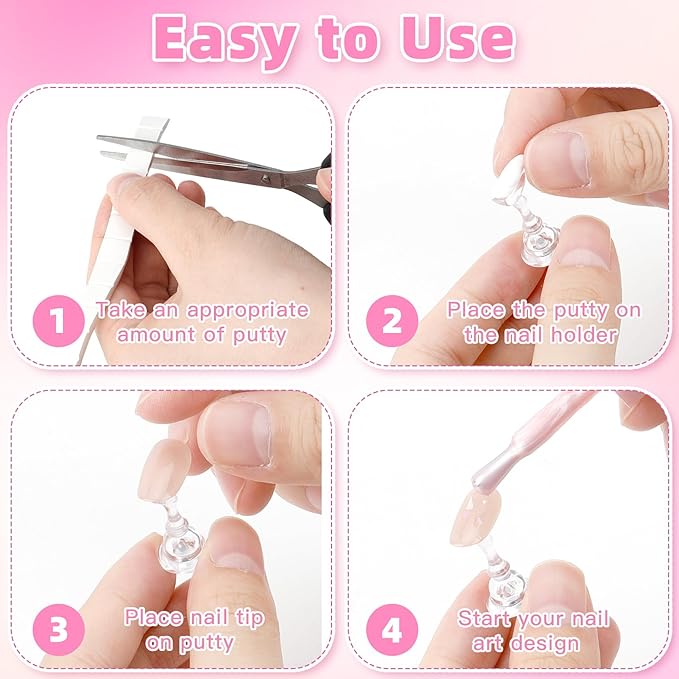 Easy to Use

1 Take an appropriate amount of putty

2 Place the putty on the nail holder

3 Place nail tip on putty

4 Start your nail art design