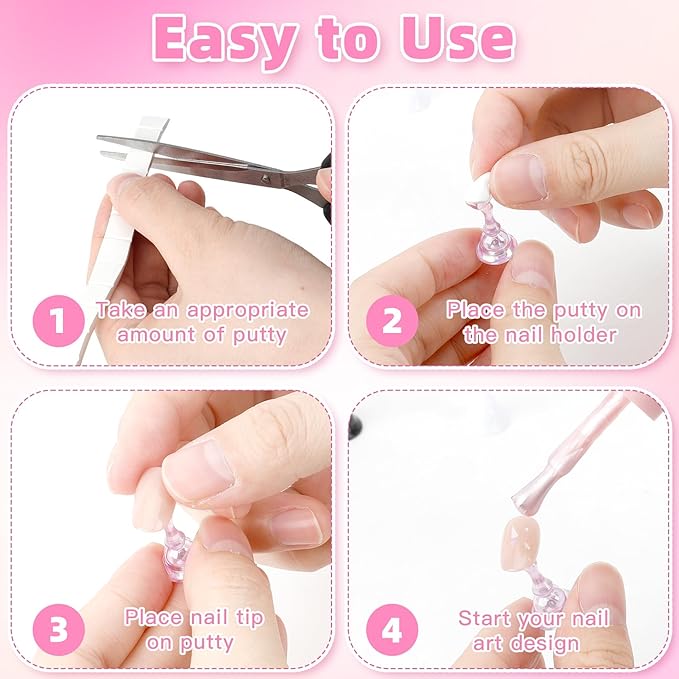 Easy to Use

1 Take an appropriate amount of putty

2 Place the putty on the nail holder

3 Place nail tip on putty

4 Start your nail art design