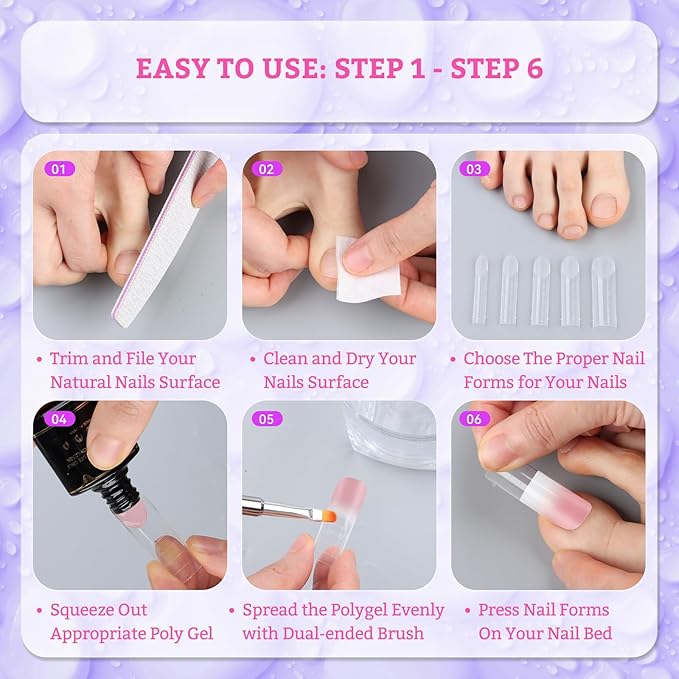 EASY TO USE: STEP 1 - STEP 6

01

• Trim and File Your Natural Nails Surface

02

• Clean and Dry Your Nails Surface

03

• Choose The Proper Nail Forms for Your Nails

04

• Squeeze Out Appropriate Poly Gel

05

• Spread the Polygel Evenly with Dual-ended Brush

06

• Press Nail Forms On Your Nail Bed