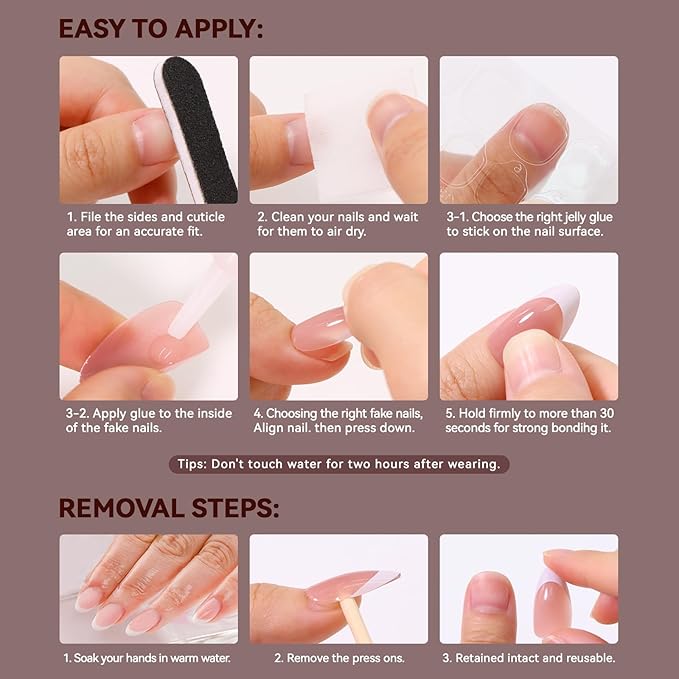 EASY TO APPLY:

1. File the sides and cuticle area for an accurate fit.

2. Clean your nails and wait for them to air dry.

3-1. Choose the right jelly glue to stick on the nail surface.

3-2. Apply glue to the inside of the fake nails.

4. Choosing the right fake nails, Align nail. then press down.

5. Hold firmly to more than 30 seconds for strong bondihg it.

Tips: Don't touch water for two hours after wearing.

REMOVAL STEPS:

1. Soak your hands in warm water.

2. Remove the press ons.

3. Retained intact and reusable.