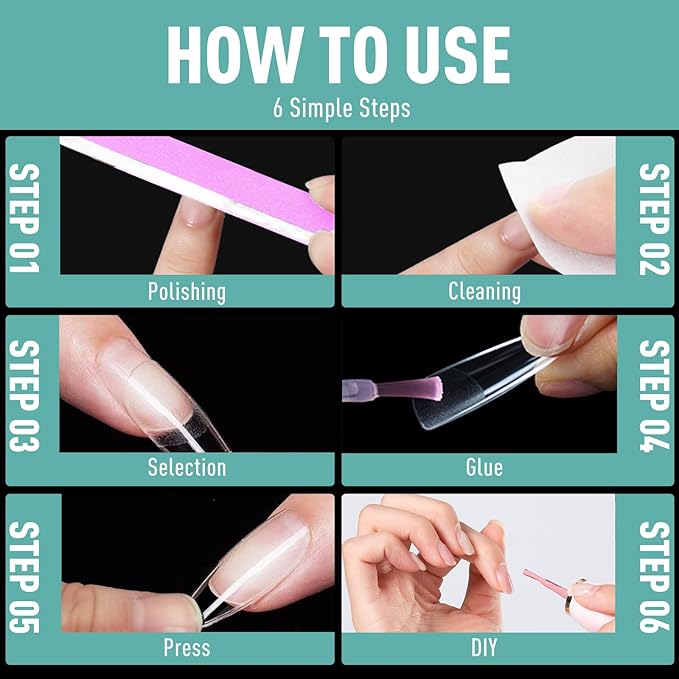 HOW TO USE
6 Simple Steps

STEP 01
Polishing

STEP 02
Cleaning

STEP 03
Selection

STEP 04
Glue

STEP 05
Press

STEP 06
DIY