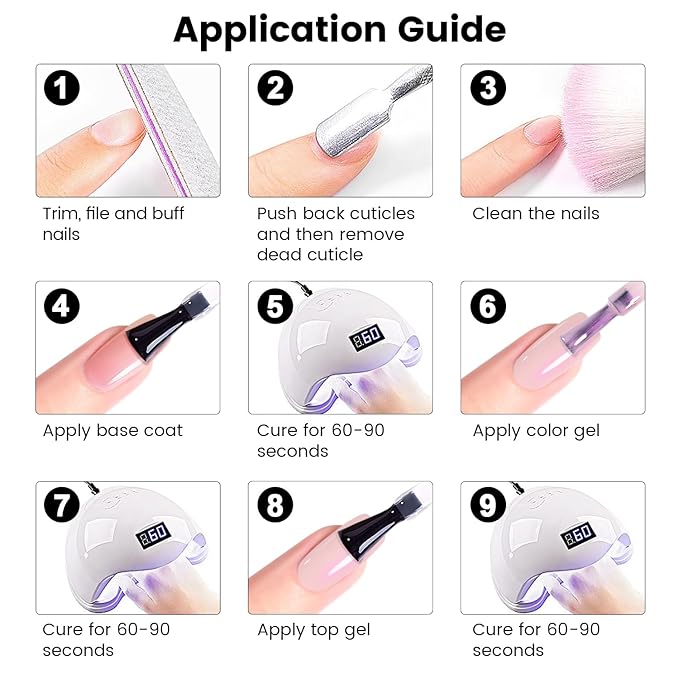 Application Guide

1

Trim, file and buff nails

2

Push back cuticles and then remove dead cuticle

3

Clean the nails

4

Apply base coat

5

60

Cure for 60-90 seconds

6

Apply color gel

7

60

Cure for 60-90 seconds

8

Apply top gel

9

60

Cure for 60-90 seconds