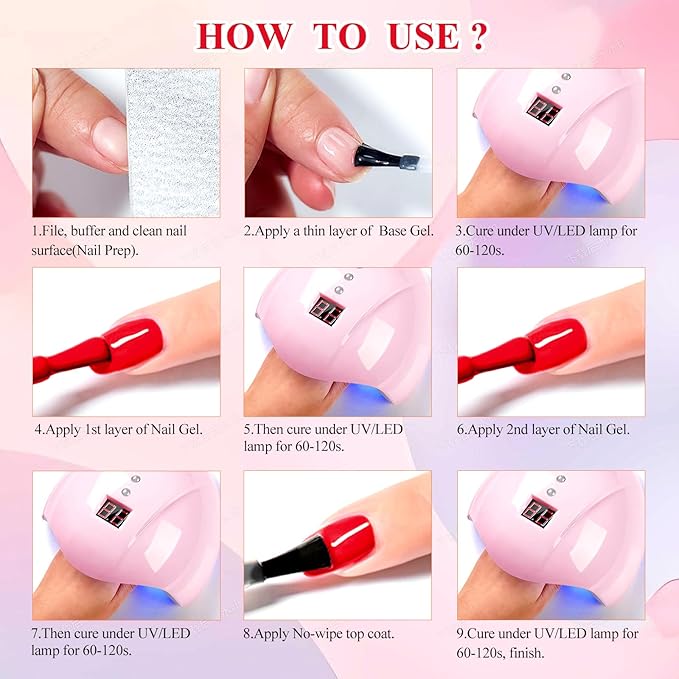 HOW TO USE ?

1.File, buffer and clean nail surface(Nail Prep).

2.Apply a thin layer of Base Gel.

3.Cure under UV/LED lamp for 60-120s.

4.Apply 1st layer of Nail Gel.

5.Then cure under UV/LED lamp for 60-120s.

6.Apply 2nd layer of Nail Gel.

7.Then cure under UV/LED lamp for 60-120s.

8.Apply No-wipe top coat.

9.Cure under UV/LED lamp for 60-120s, finish.