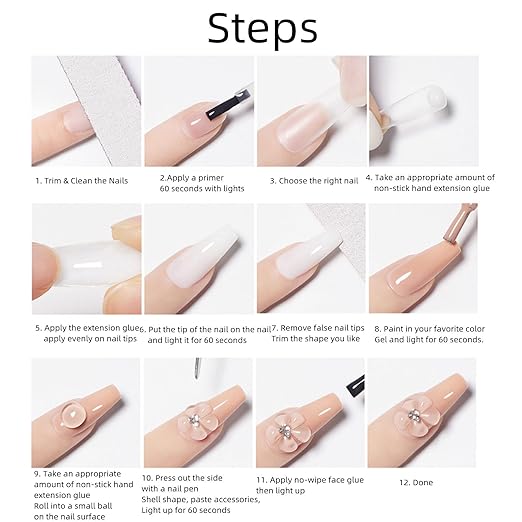 Steps

1. Trim & Clean the Nails

2.Apply a primer
60 seconds with lights

3. Choose the right nail

4. Take an appropriate amount of non-stick hand extension glue

5. Apply the extension glue apply evenly on nail tips

6. Put the tip of the nail on the nail and light it for 60 seconds

7. Remove false nail tips
Trim the shape you like

8. Paint in your favorite color
Gel and light for 60 seconds.

9. Take an appropriate amount of non-stick hand extension glue
Roll into a small ball on the nail surface

10. Press out the side with a nail pen
Shell shape, paste accessories,
Light up for 60 seconds

11. Apply no-wipe face glue then light up

12. Done