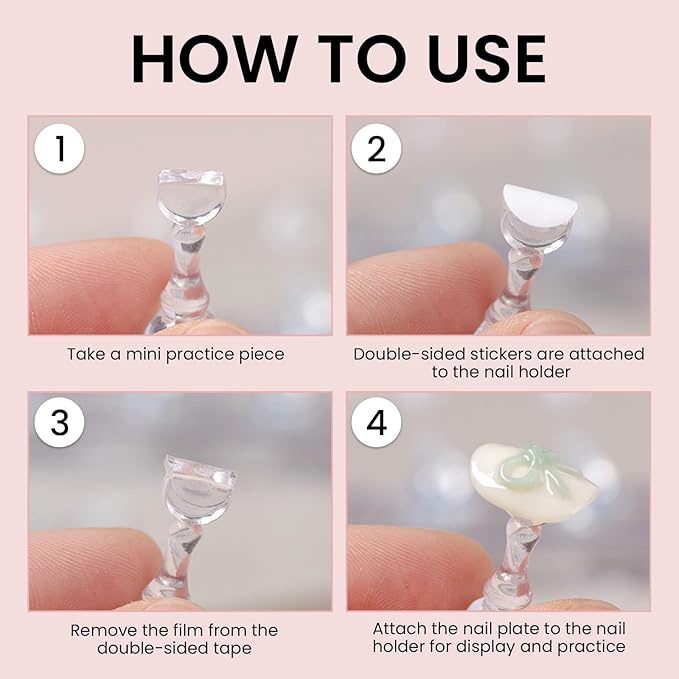 HOW TO USE

1

Take a mini practice piece

2

Double-sided stickers are attached to the nail holder

3

Remove the film from the double-sided tape

4

Attach the nail plate to the nail holder for display and practice