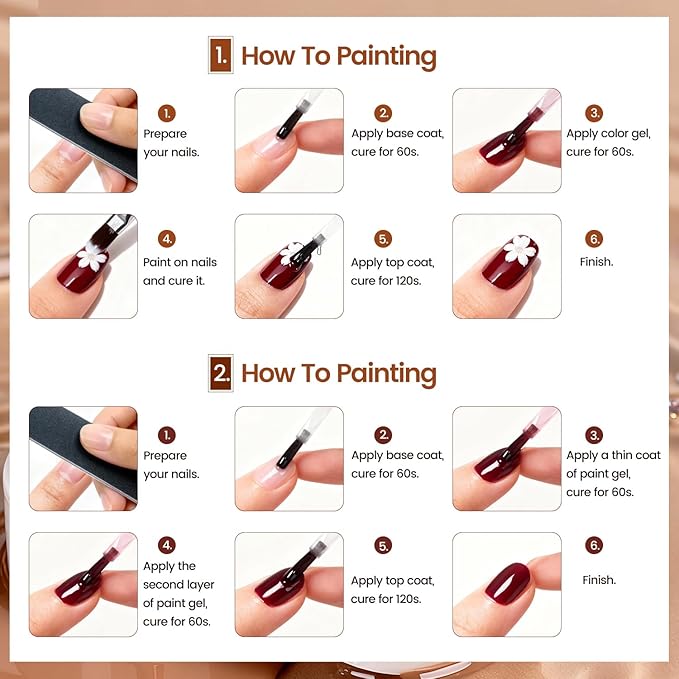 1. How To Painting

1. Prepare your nails.

2. Apply base coat, cure for 60s.

3. Apply color gel, cure for 60s.

4. Paint on nails and cure it.

5. Apply top coat, cure for 120s.

6. Finish.

2. How To Painting

1. Prepare your nails.

2. Apply base coat, cure for 60s.

3. Apply a thin coat of paint gel, cure for 60s.

4. Apply the second layer of paint gel, cure for 60s.

5. Apply top coat, cure for 120s.

6. Finish.