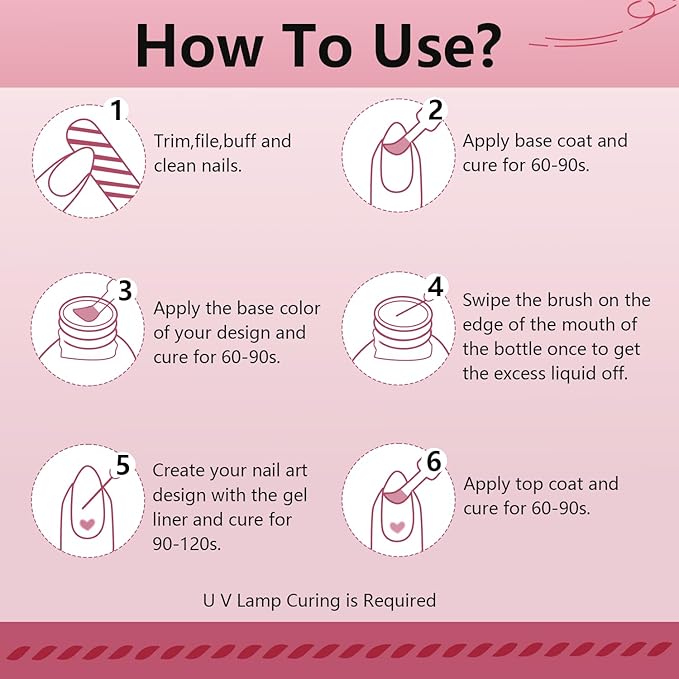 How To Use?

1 Trim,file,buff and clean nails.

2 Apply base coat and cure for 60-90s.

3 Apply the base color of your design and cure for 60-90s.

4 Swipe the brush on the edge of the mouth of the bottle once to get the excess liquid off.

5 Create your nail art design with the gel liner and cure for 90-120s.

6 Apply top coat and cure for 60-90s.

U V Lamp Curing is Required