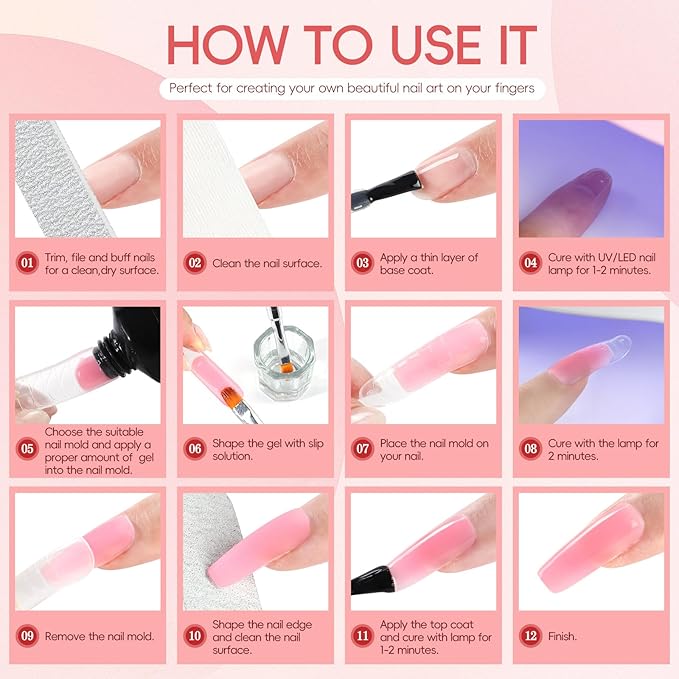 HOW TO USE IT

Perfect for creating your own beautiful nail art on your fingers

01 Trim, file and buff nails for a clean,dry surface.

02 Clean the nail surface.

03 Apply a thin layer of base coat.

04 Cure with UV/LED nail lamp for 1-2 minutes.

05 Choose the suitable nail mold and apply a proper amount of gel into the nail mold.

06 Shape the gel with slip solution.

07 Place the nail mold on your nail.

08 Cure with the lamp for 2 minutes.

09 Remove the nail mold.

10 Shape the nail edge and clean the nail surface.

11 Apply the top coat and cure with lamp for 1-2 minutes.

12 Finish.