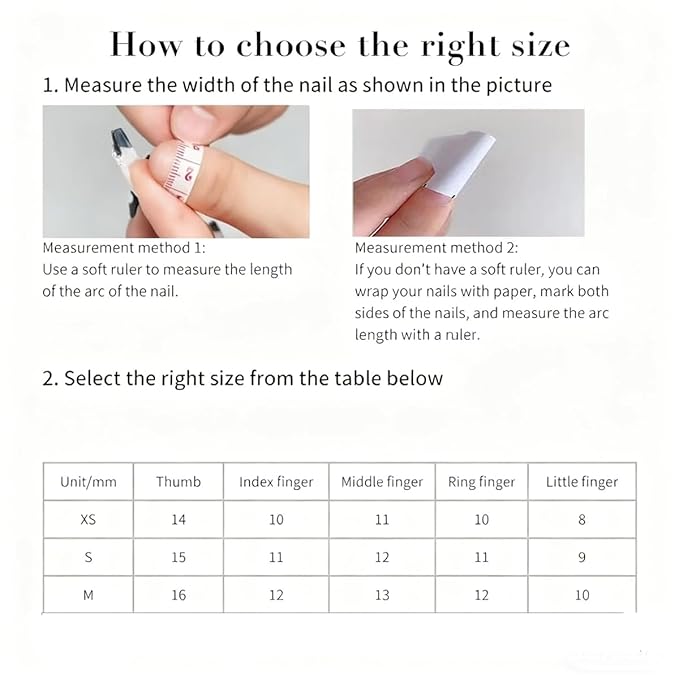 How to choose the right size

1. Measure the width of the nail as shown in the picture

Measurement method 1:
Use a soft ruler to measure the length of the arc of the nail.

Measurement method 2:
If you don't have a soft ruler, you can wrap your nails with paper, mark both sides of the nails, and measure the arc length with a ruler.

2. Select the right size from the table below

| Unit/mm | Thumb | Index finger | Middle finger | Ring finger | Little finger |
|---|---|---|---|---|---|
| XS | 14 | 10 | 11 | 10 | 8 |
| S | 15 | 11 | 12 | 11 | 9 |
| M | 16 | 12 | 13 | 12 | 10 |