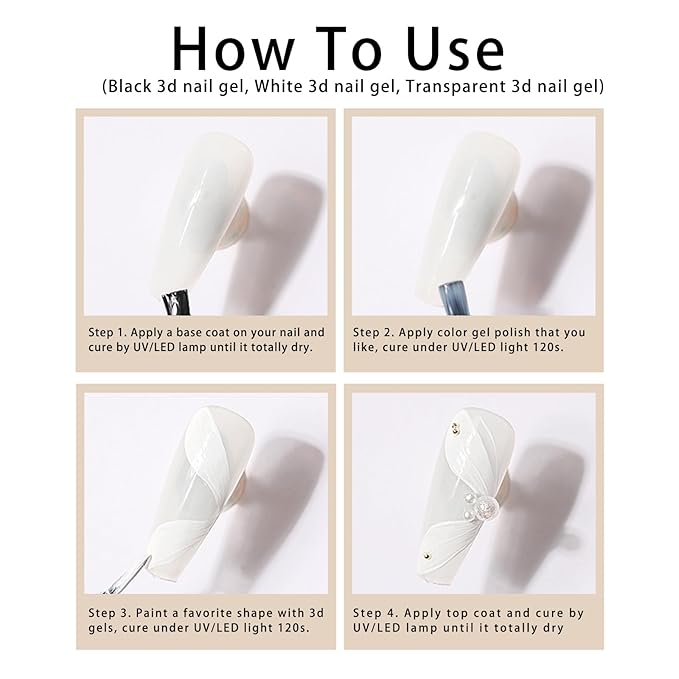 How To Use
(Black 3d nail gel, White 3d nail gel, Transparent 3d nail gel)

Step 1. Apply a base coat on your nail and cure by UV/LED lamp until it totally dry.

Step 2. Apply color gel polish that you like, cure under UV/LED light 120s.

Step 3. Paint a favorite shape with 3d gels, cure under UV/LED light 120s.

Step 4. Apply top coat and cure by UV/LED lamp until it totally dry