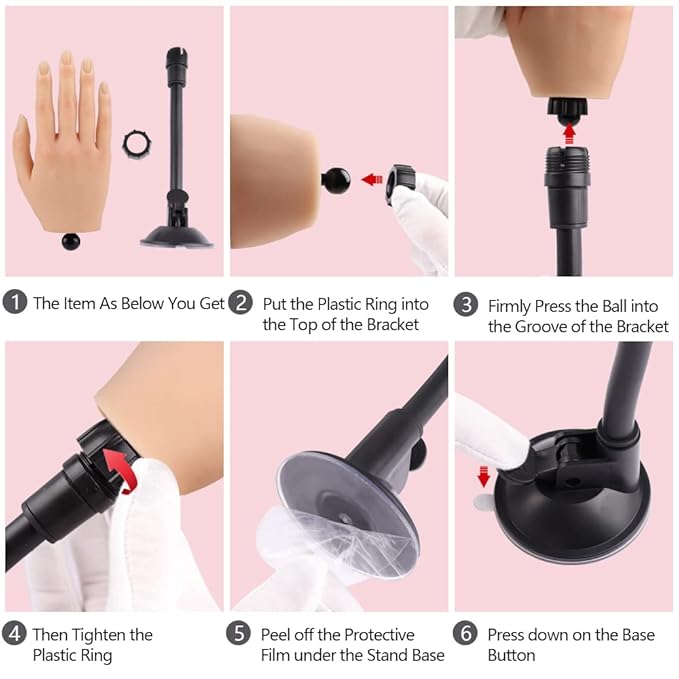 1 The Item As Below You Get

2 Put the Plastic Ring into the Top of the Bracket

3 Firmly Press the Ball into the Groove of the Bracket

4 Then Tighten the Plastic Ring

5 Peel off the Protective Film under the Stand Base

6 Press down on the Base Button