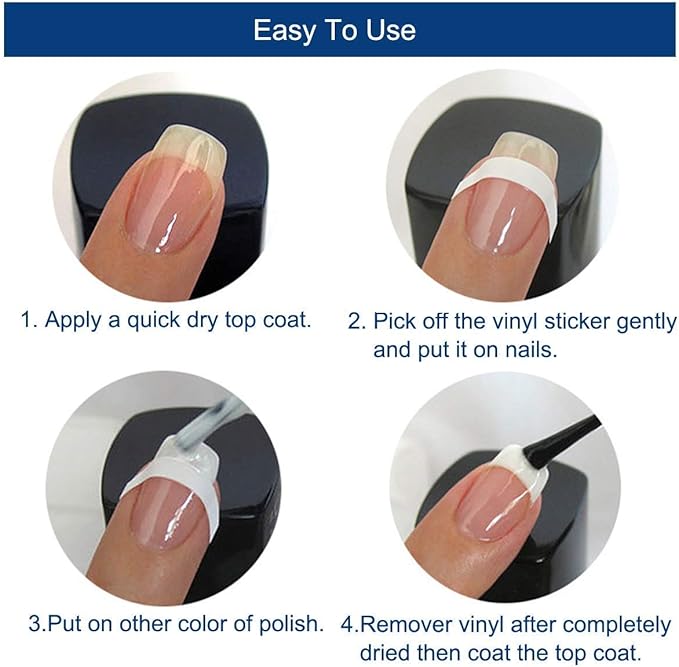 Easy To Use

1. Apply a quick dry top coat.

2. Pick off the vinyl sticker gently and put it on nails.

3.Put on other color of polish.

4.Remover vinyl after completely dried then coat the top coat.