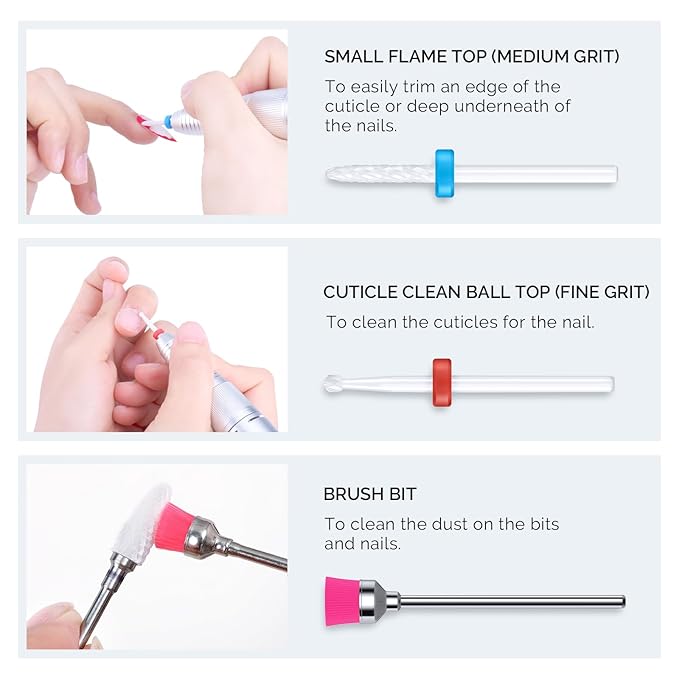 SMALL FLAME TOP (MEDIUM GRIT)

To easily trim an edge of the cuticle or deep underneath of the nails.

CUTICLE CLEAN BALL TOP (FINE GRIT)

To clean the cuticles for the nail.

BRUSH BIT

To clean the dust on the bits and nails.