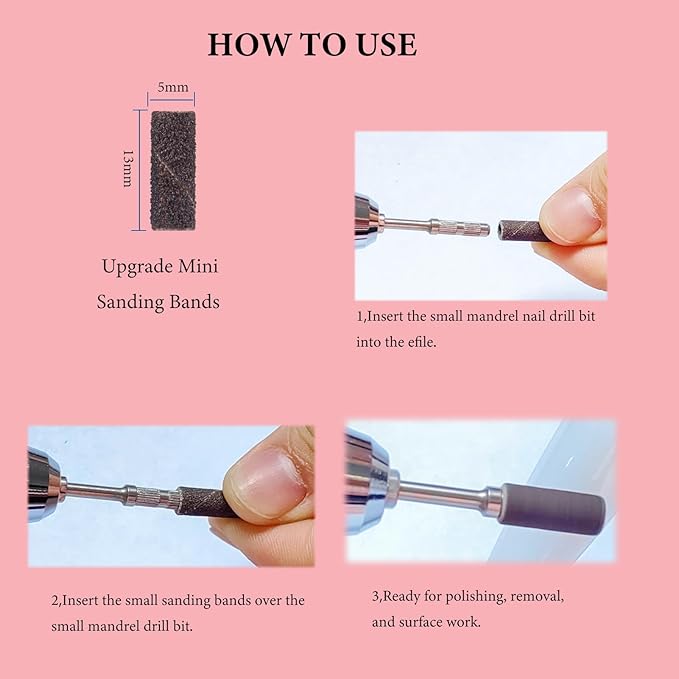 HOW TO USE

5mm

13mm

Upgrade Mini Sanding Bands

1,Insert the small mandrel nail drill bit into the efile.

2,Insert the small sanding bands over the small mandrel drill bit.

3,Ready for polishing, removal, and surface work.