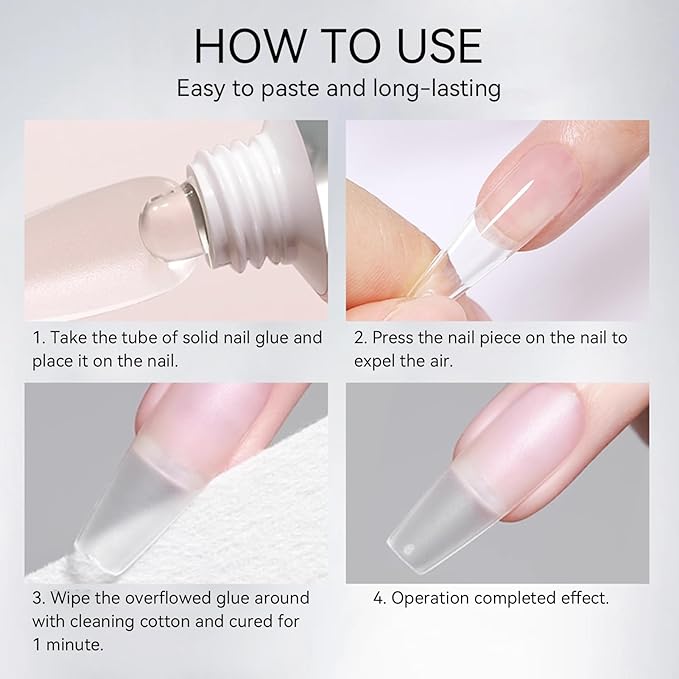 HOW TO USE

Easy to paste and long-lasting

1. Take the tube of solid nail glue and place it on the nail.

2. Press the nail piece on the nail to expel the air.

3. Wipe the overflowed glue around with cleaning cotton and cured for 1 minute.

4. Operation completed effect.