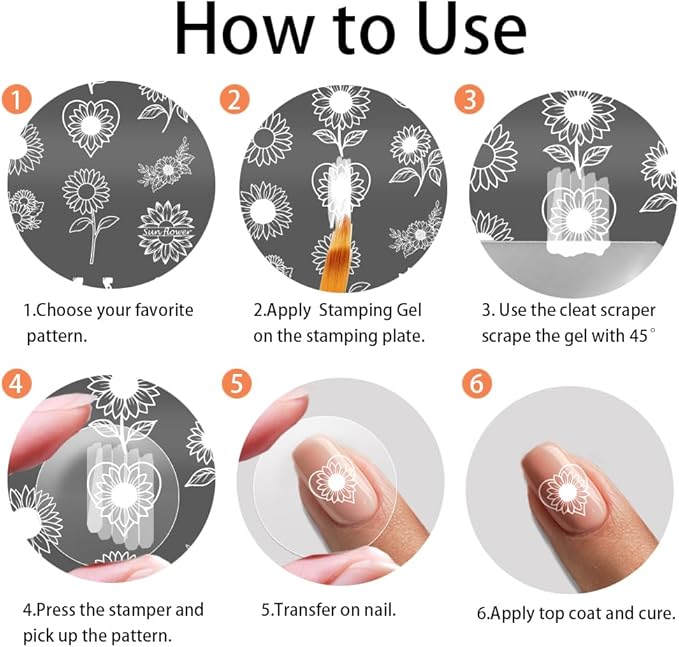 How to Use

1

Sun flower

1.Choose your favorite pattern.

2

2.Apply Stamping Gel on the stamping plate.

3

3. Use the cleat scraper scrape the gel with 45°

4

4.Press the stamper and pick up the pattern.

5

5.Transfer on nail.

6

6.Apply top coat and cure.