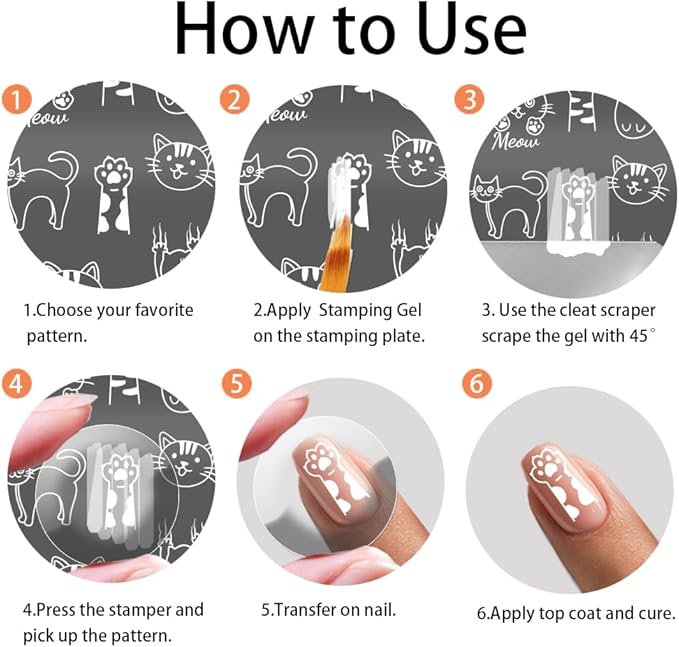 How to Use

1

Meow

1.Choose your favorite pattern.

2

Meow

2.Apply Stamping Gel on the stamping plate.

3

Meow

3. Use the cleat scraper scrape the gel with 45°

4

4.Press the stamper and pick up the pattern.

5

5.Transfer on nail.

6

6.Apply top coat and cure.