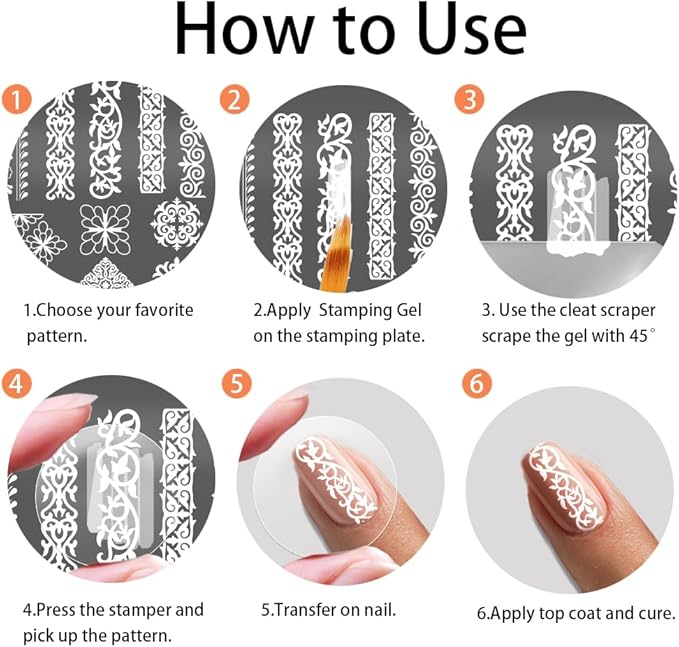 How to Use

1

1.Choose your favorite pattern.

2

2.Apply Stamping Gel on the stamping plate.

3

3. Use the cleat scraper scrape the gel with 45°

4

4.Press the stamper and pick up the pattern.

5

5.Transfer on nail.

6

6.Apply top coat and cure.