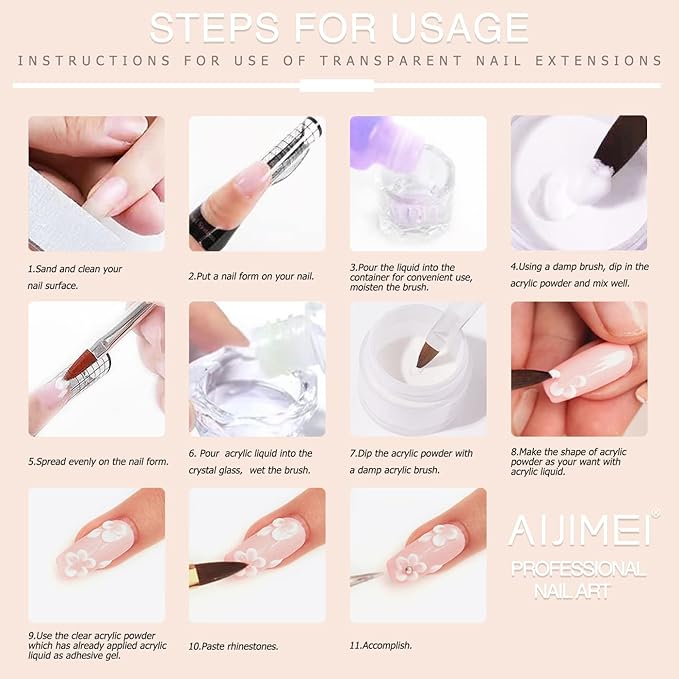 STEPS FOR USAGE

INSTRUCTIONS FOR USE OF TRANSPARENT NAIL EXTENSIONS

1.Sand and clean your nail surface.

2.Put a nail form on your nail.

3.Pour the liquid into the container for convenient use, moisten the brush.

4.Using a damp brush, dip in the acrylic powder and mix well.

5.Spread evenly on the nail form.

6. Pour acrylic liquid into the crystal glass, wet the brush.

7.Dip the acrylic powder with a damp acrylic brush.

8.Make the shape of acrylic powder as your want with acrylic liquid.

9.Use the clear acrylic powder which has already applied acrylic liquid as adhesive gel.

10.Paste rhinestones.

11.Accomplish.

AIJIMEI®

PROFESSIONAL NAIL ART