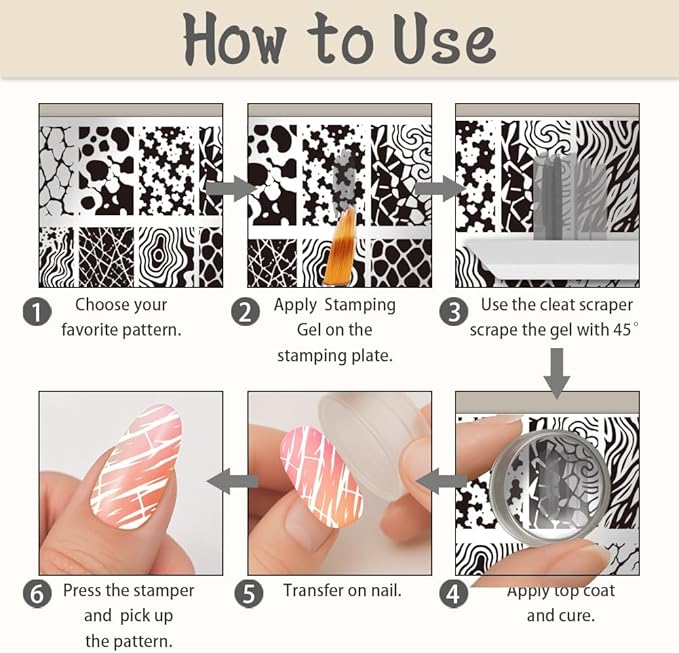 How to Use

1 Choose your favorite pattern.

2 Apply Stamping Gel on the stamping plate.

3 Use the cleat scraper scrape the gel with 45°

6 Press the stamper and pick up the pattern.

5 Transfer on nail.

4 Apply top coat and cure.