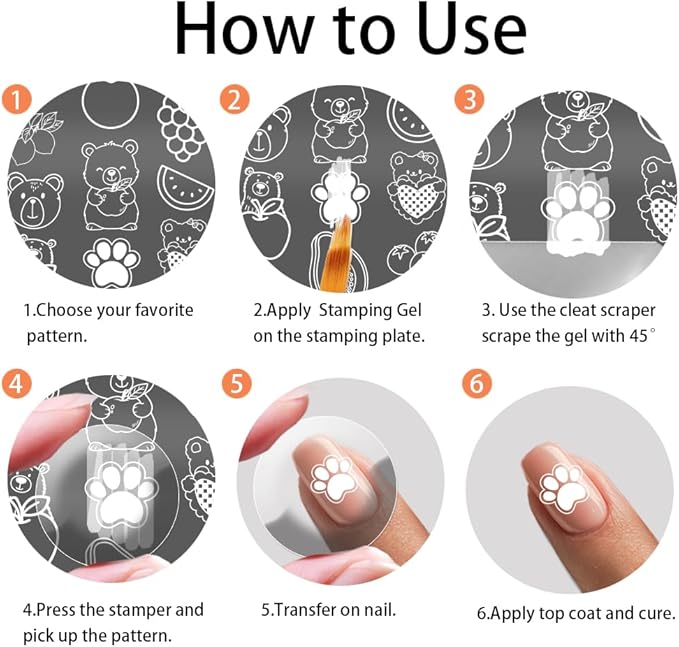 How to Use

1

1.Choose your favorite pattern.

2

2.Apply  Stamping Gel on the stamping plate.

3

3. Use the cleat scraper scrape the gel with 45°

4

4.Press the stamper and pick up the pattern.

5

5.Transfer on nail.

6

6.Apply top coat and cure.