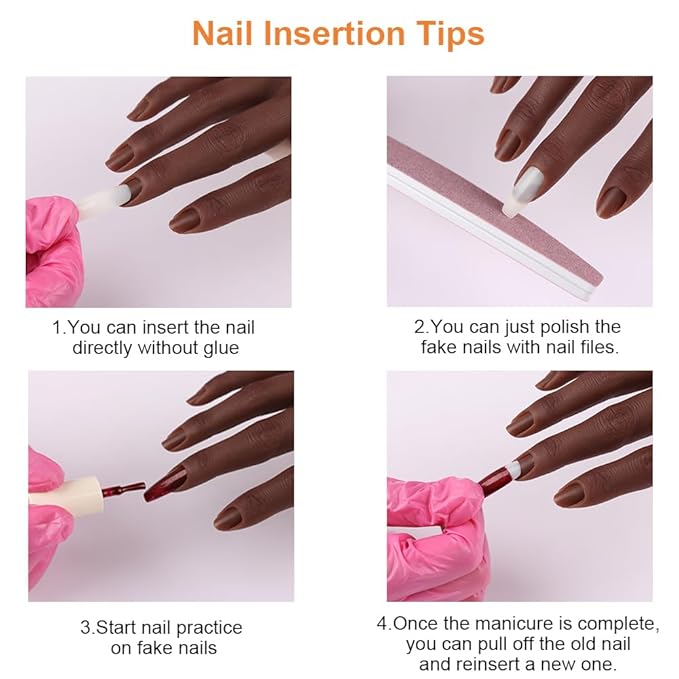 Nail Insertion Tips

1.You can insert the nail directly without glue

2.You can just polish the fake nails with nail files.

3.Start nail practice on fake nails

4.Once the manicure is complete, you can pull off the old nail and reinsert a new one.