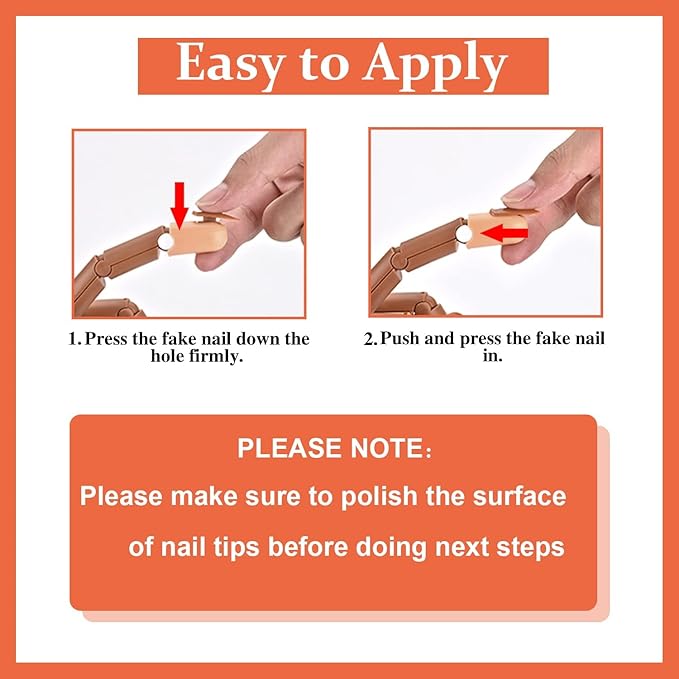 Easy to Apply

1. Press the fake nail down the hole firmly.

2. Push and press the fake nail in.

PLEASE NOTE:

Please make sure to polish the surface of nail tips before doing next steps