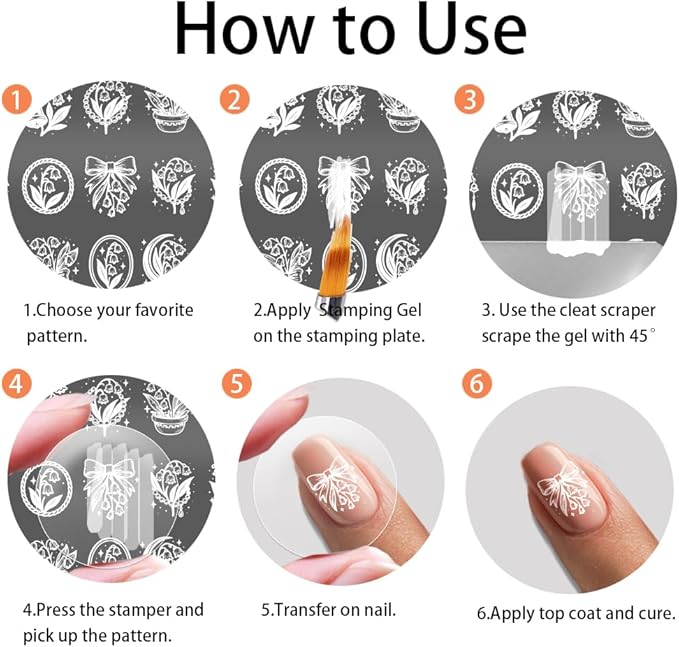 How to Use

1

1.Choose your favorite pattern.

2

2.Apply Stamping Gel on the stamping plate.

3

3. Use the cleat scraper scrape the gel with 45°

4

4.Press the stamper and pick up the pattern.

5

5.Transfer on nail.

6

6.Apply top coat and cure.