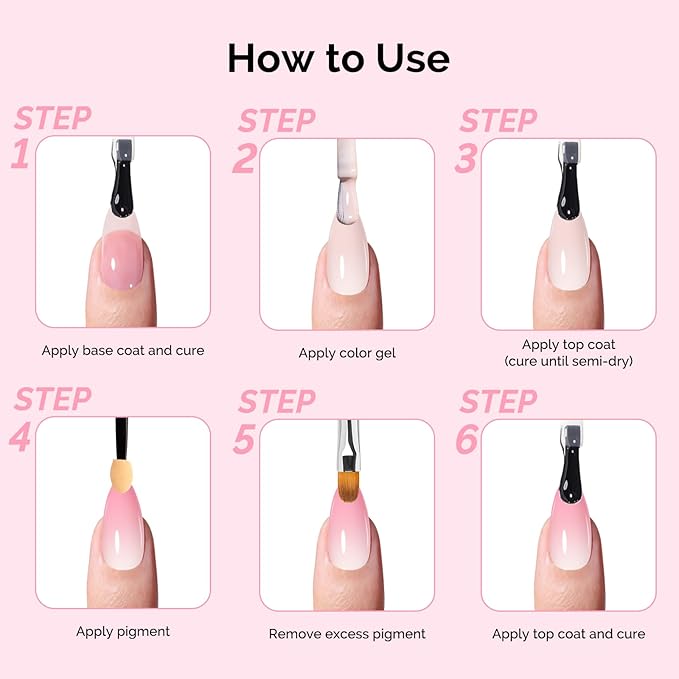 How to Use

STEP 1

Apply base coat and cure

STEP 2

Apply color gel

STEP 3

Apply top coat (cure until semi-dry)

STEP 4

Apply pigment

STEP 5

Remove excess pigment

STEP 6

Apply top coat and cure