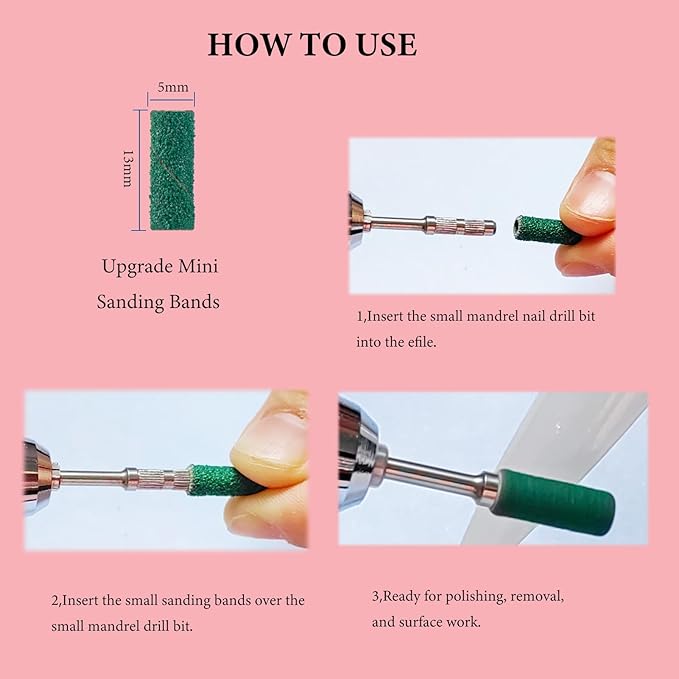 HOW TO USE

5mm

13mm

Upgrade Mini Sanding Bands

1,Insert the small mandrel nail drill bit into the efile.

2,Insert the small sanding bands over the small mandrel drill bit.

3,Ready for polishing, removal, and surface work.