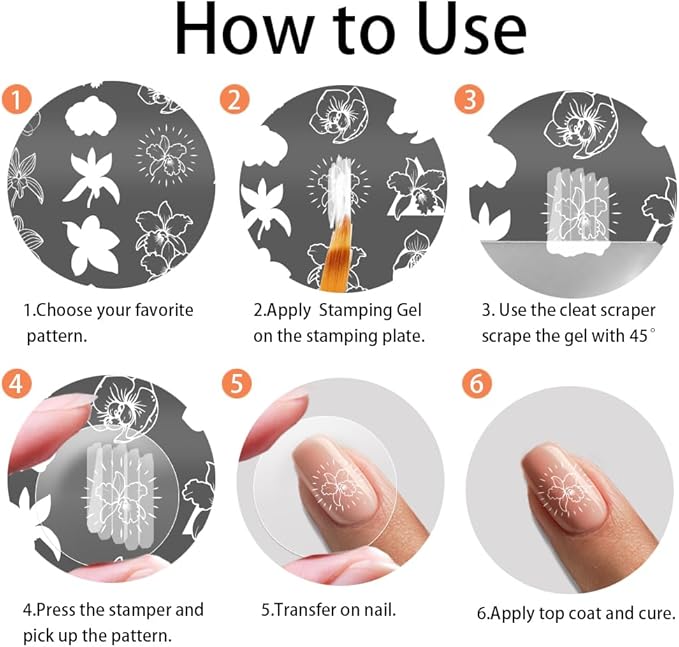 How to Use

1

1.Choose your favorite pattern.

2

2.Apply Stamping Gel on the stamping plate.

3

3. Use the cleat scraper scrape the gel with 45°

4

4.Press the stamper and pick up the pattern.

5

5.Transfer on nail.

6

6.Apply top coat and cure.