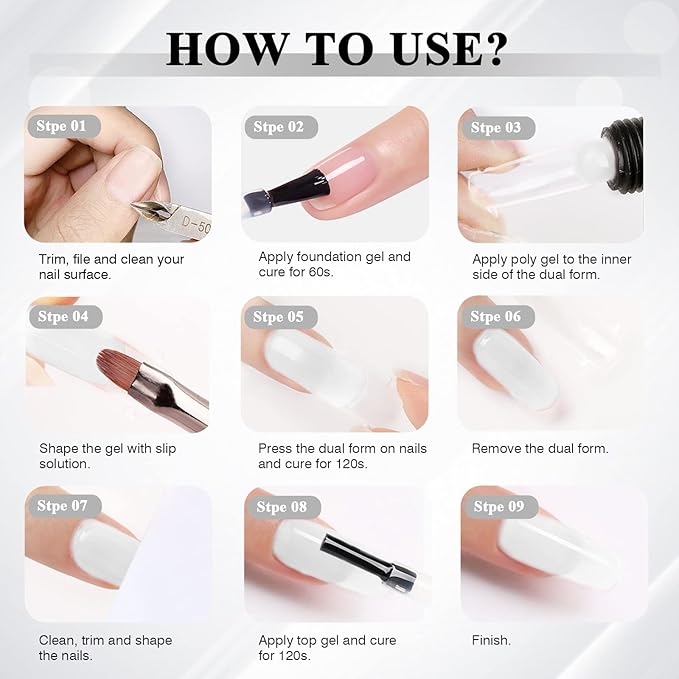 HOW TO USE?

Stpe 01

D-50

Trim, file and clean your nail surface.

Stpe 02

Apply foundation gel and cure for 60s.

Stpe 03

Apply poly gel to the inner side of the dual form.

Stpe 04

Shape the gel with slip solution.

Stpe 05

Press the dual form on nails and cure for 120s.

Stpe 06

Remove the dual form.

Stpe 07

Clean, trim and shape the nails.

Stpe 08

Apply top gel and cure for 120s.

Stpe 09

Finish.