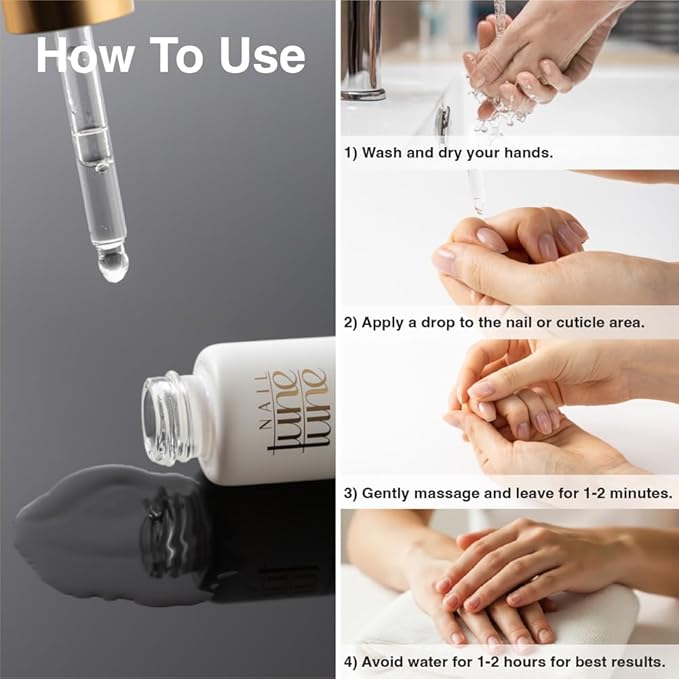 How To Use

NAIL tune tune

1) Wash and dry your hands.

2) Apply a drop to the nail or cuticle area.

3) Gently massage and leave for 1-2 minutes.

4) Avoid water for 1-2 hours for best results.