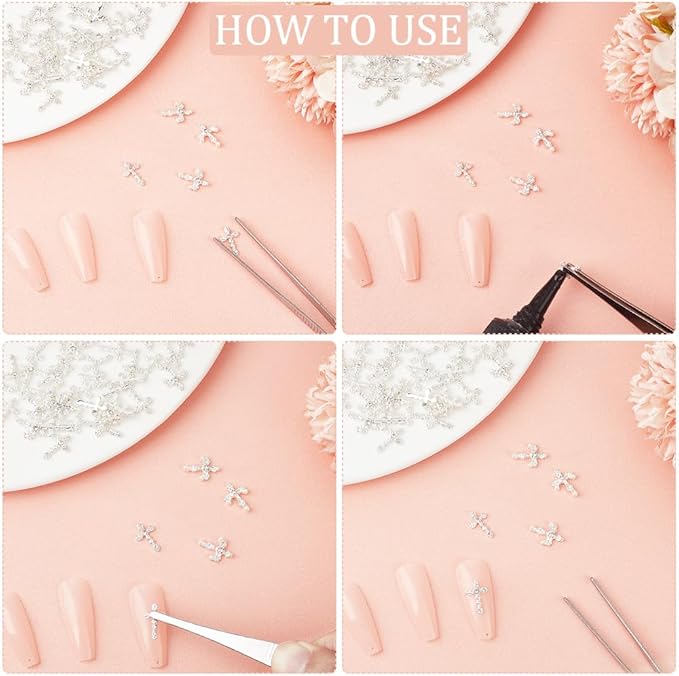 HOW TO USE