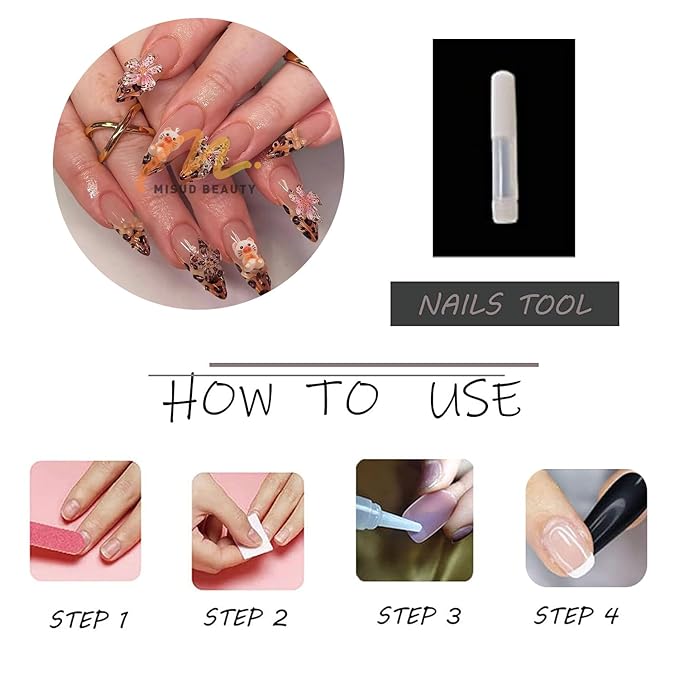 M.
MISUD BEAUTY

NAILS TOOL

HOW TO USE

STEP 1

STEP 2

STEP 3

STEP 4