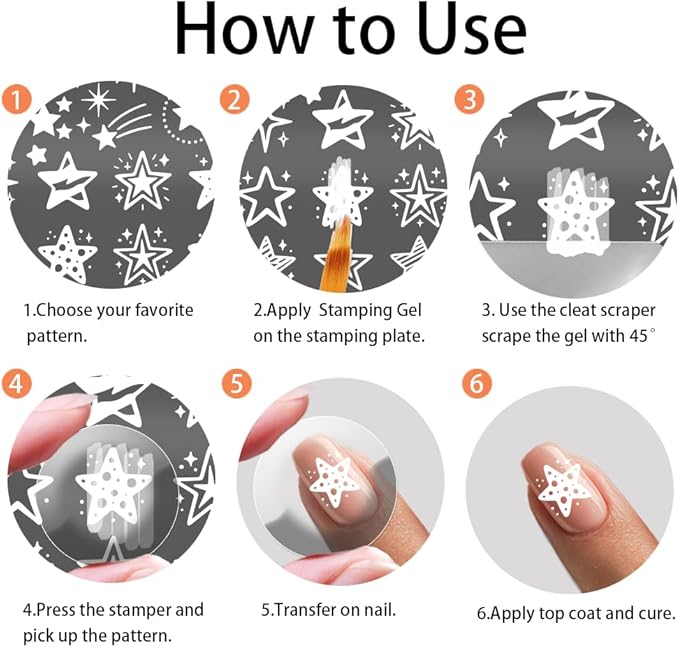 How to Use

1

1.Choose your favorite pattern.

2

2.Apply Stamping Gel on the stamping plate.

3

3. Use the cleat scraper scrape the gel with 45°

4

4.Press the stamper and pick up the pattern.

5

5.Transfer on nail.

6

6.Apply top coat and cure.